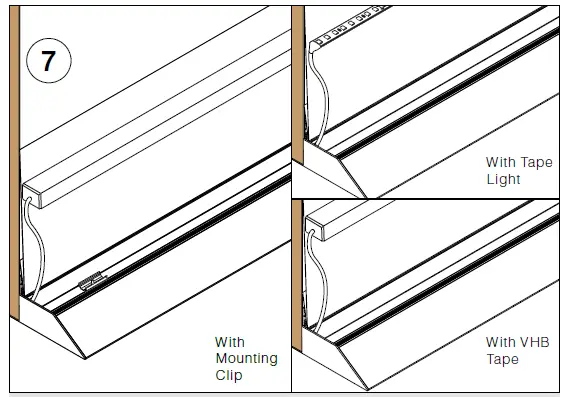 7

With Mounting Clip

With Tape Light

With VHB Tape