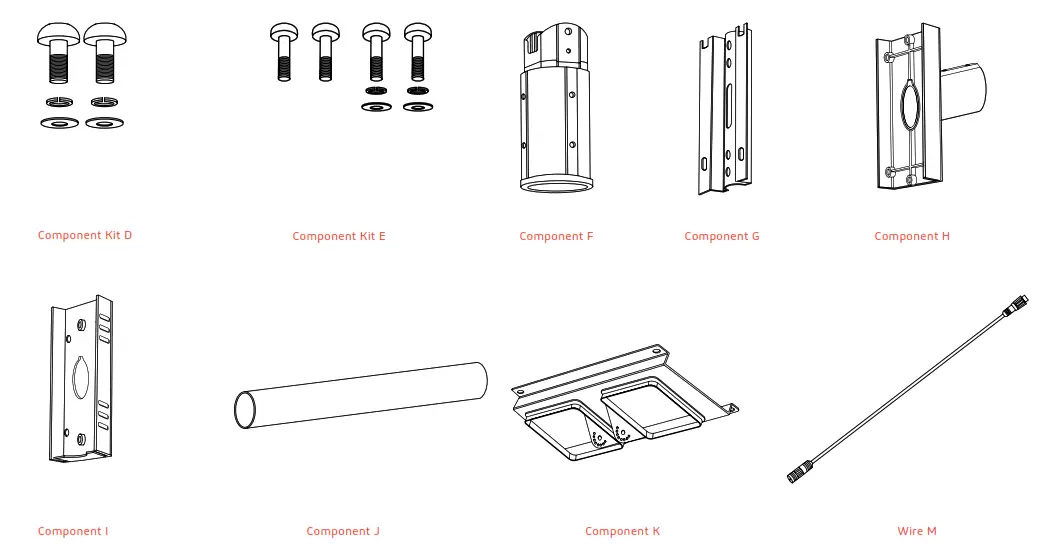 Component Kit D

Component Kit E

Component F

Component G

Component H

Component I

Component J

Component K

Wire M