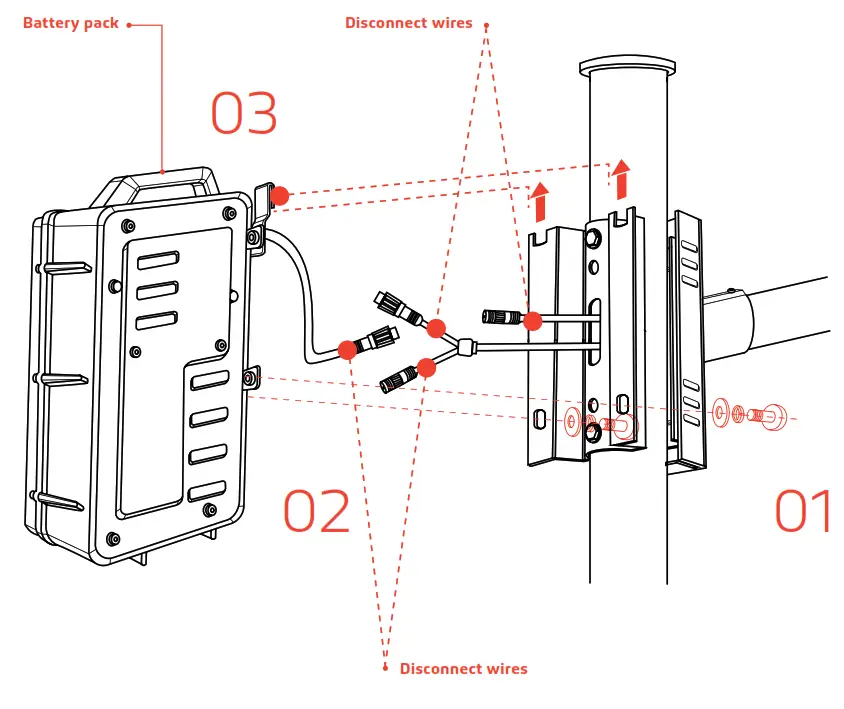 Battery pack

Disconnect wires

03

02

01

Disconnect wires