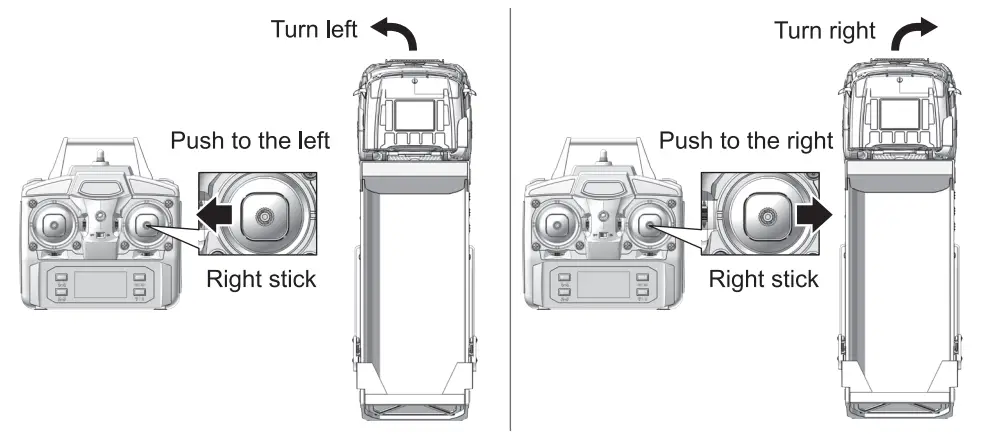 Turn left

Push to the left

Right stick

Turn right

Push to the right

Right stick