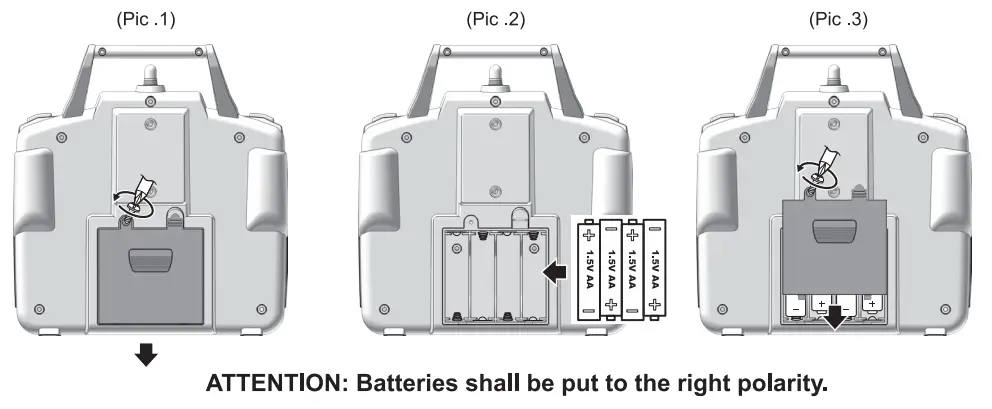 (Pic .1)

(Pic .2)

1.5V AA
1.5V AA
1.5V AA
1.5V AA

(Pic .3)

ATTENTION: Batteries shall be put to the right polarity.