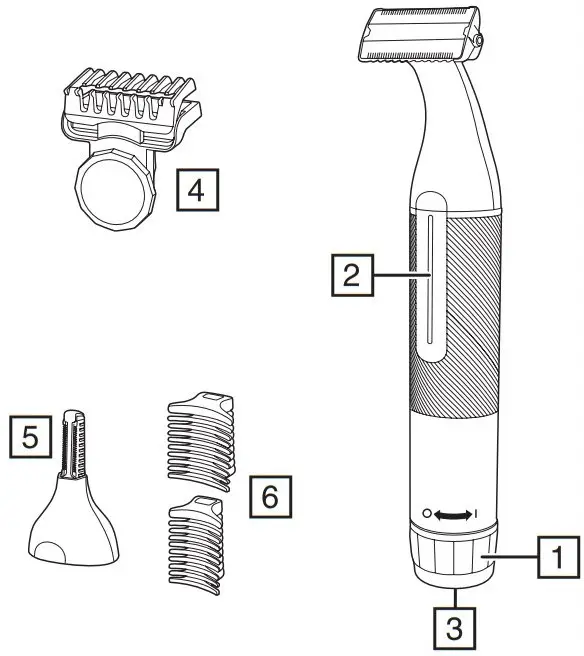 4

2

5

6

O I

1

3