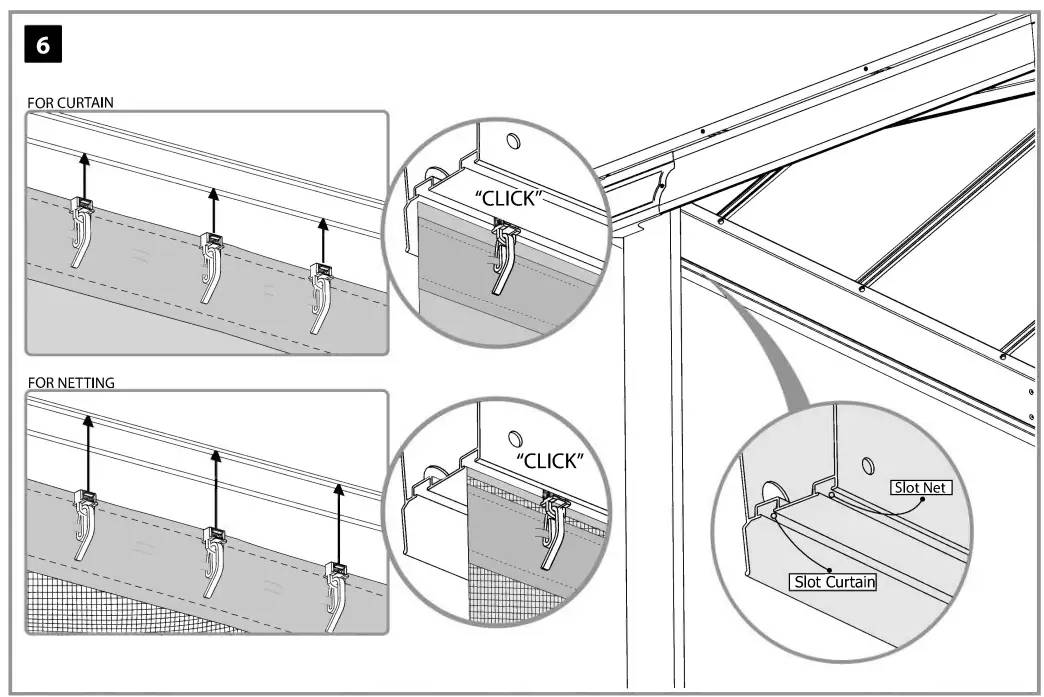 6

FOR CURTAIN

"CLICK"

FOR NETTING

"CLICK"

Slot Net

Slot Curtain