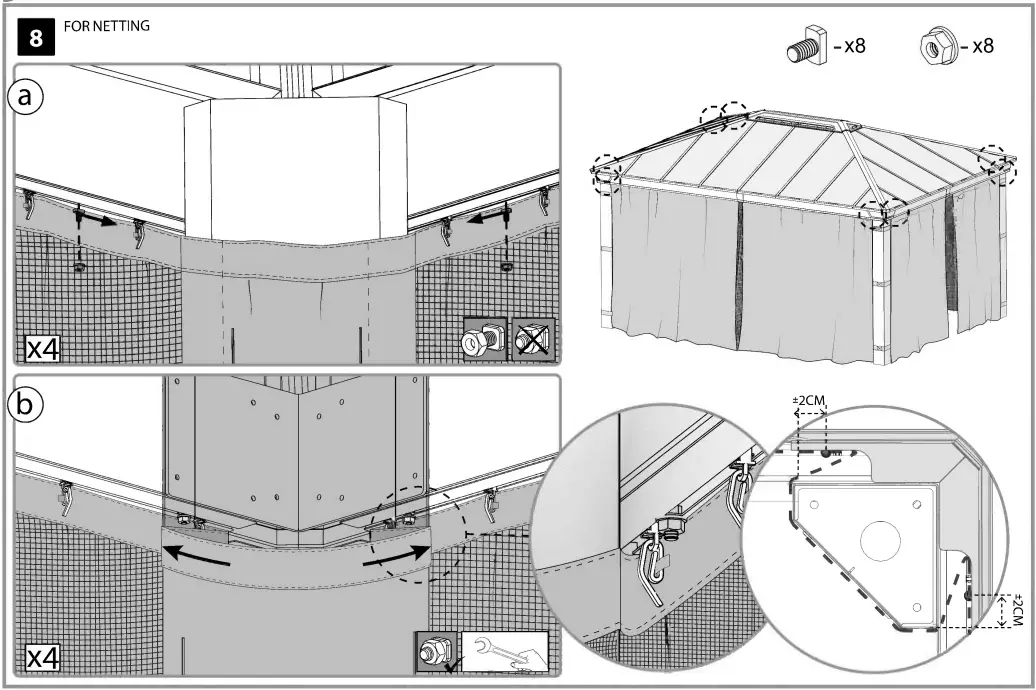 8 FOR NETTING

- x8

- x8

a

x4

b

x4

±2CM

±2CM