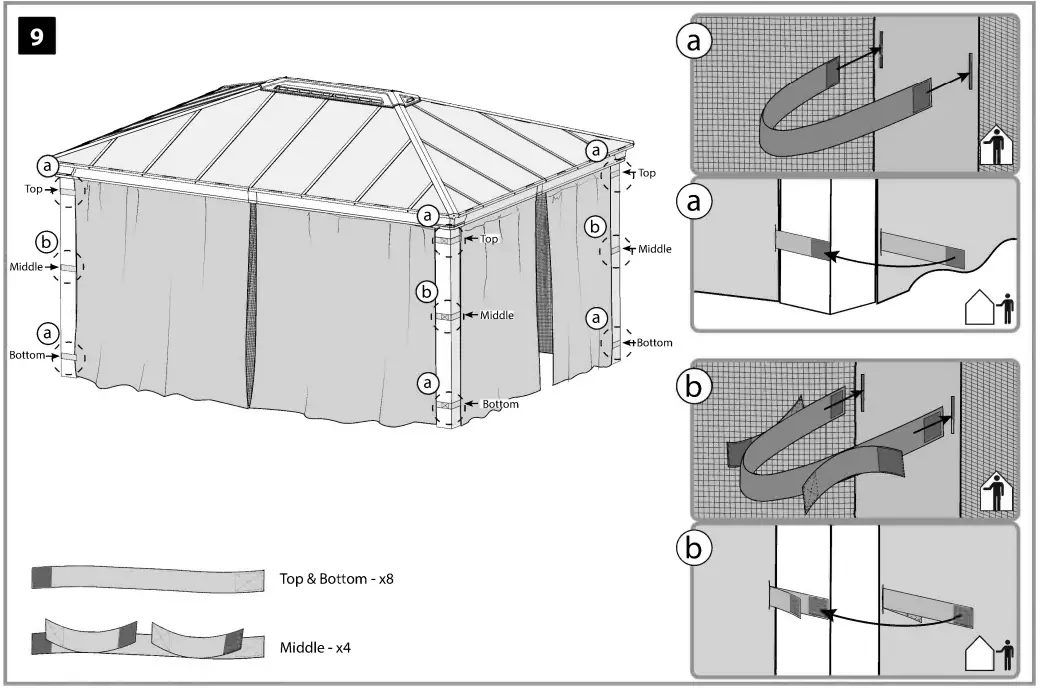 9

a
Top
b
Middle
a
Bottom

a
Top
b
Middle
a
Bottom

a
Top
b
Middle
a
Bottom

Top & Bottom - x8

Middle - x4

a

a

b

b