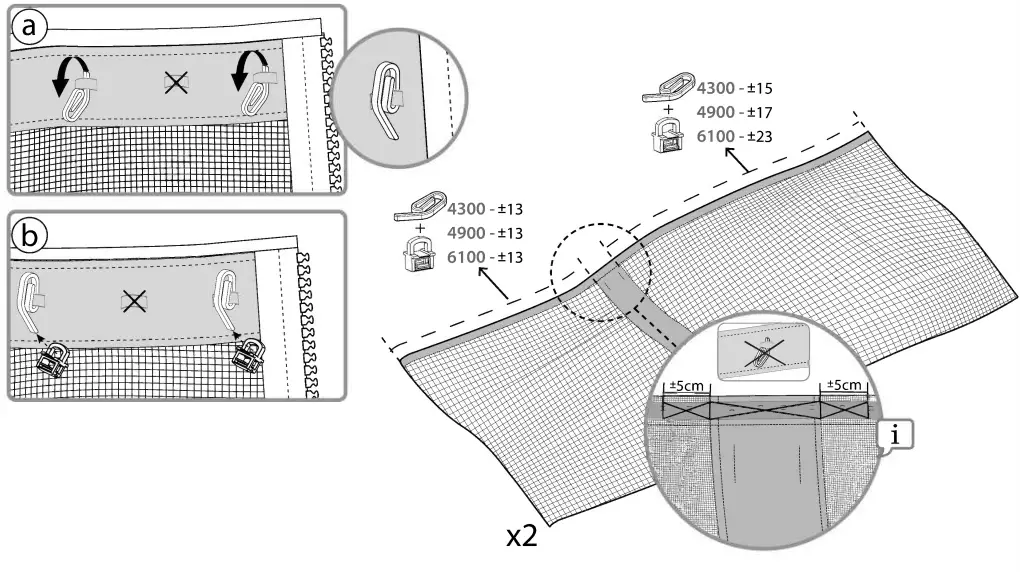 a

b

4300 - ±15
+
4900 - ±17
6100 - ±23

4300 - ±13
+
4900 - ±13
6100 - ±13

±5cm

±5cm

i

x2