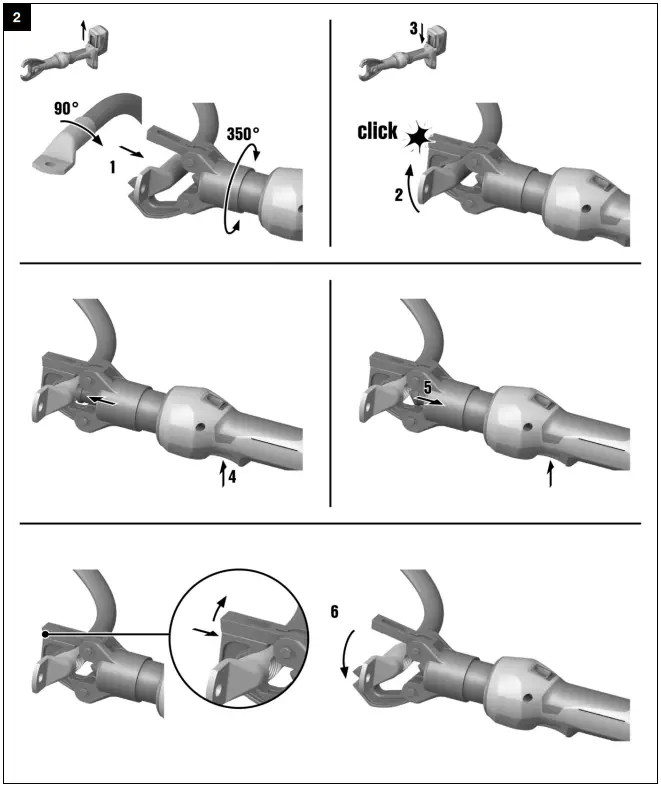 2

90°

1

350°

3

click

2

4

5

6