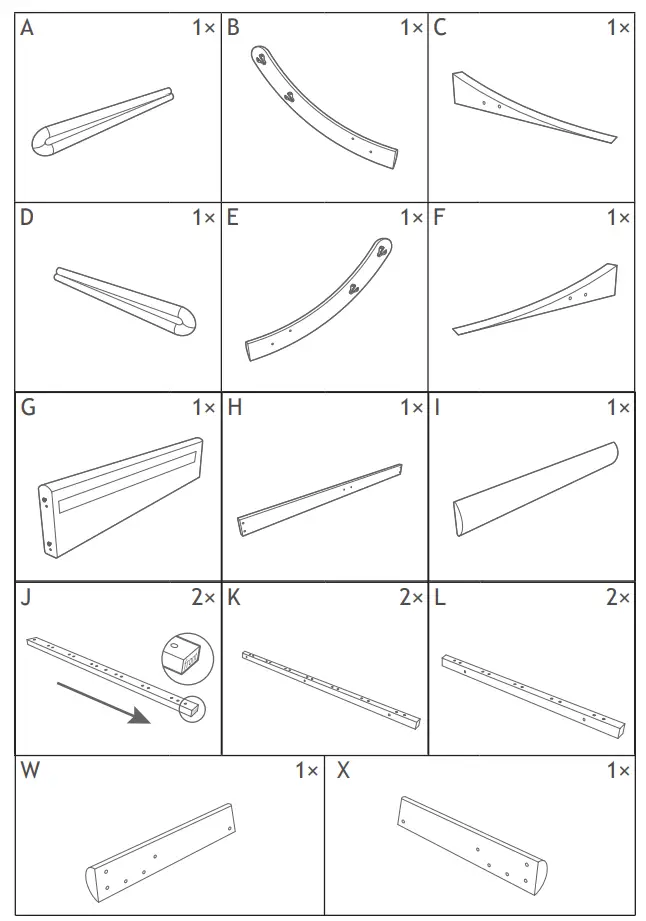 A 1×
B 1×
C 1×
D 1×
E 1×
F 1×
G 1×
H 1×
I 1×
J 2×
K 2×
L 2×
W 1×
X 1×