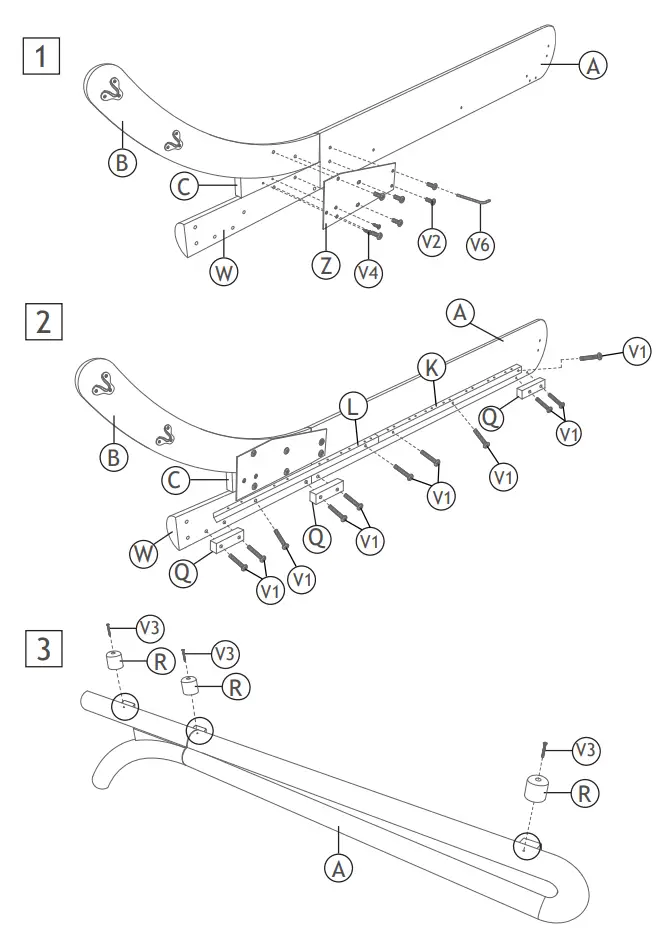 1

A

B

C

W

Z

V4

V2

V6

2

A

V1

K

L

Q

V1

B

C

V1

V1

W

Q

V1

Q

V1

V1

3

V3

R

V3

R

V3

R

A