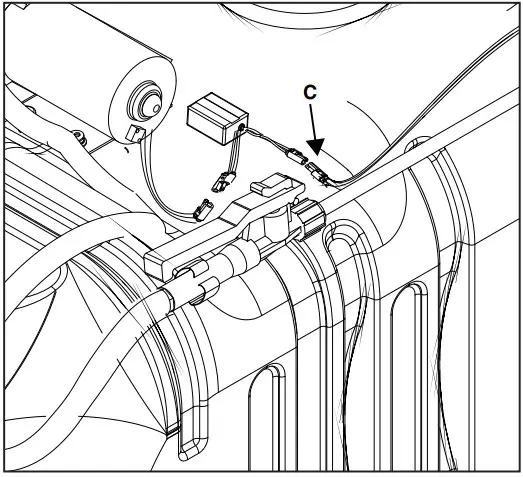 C