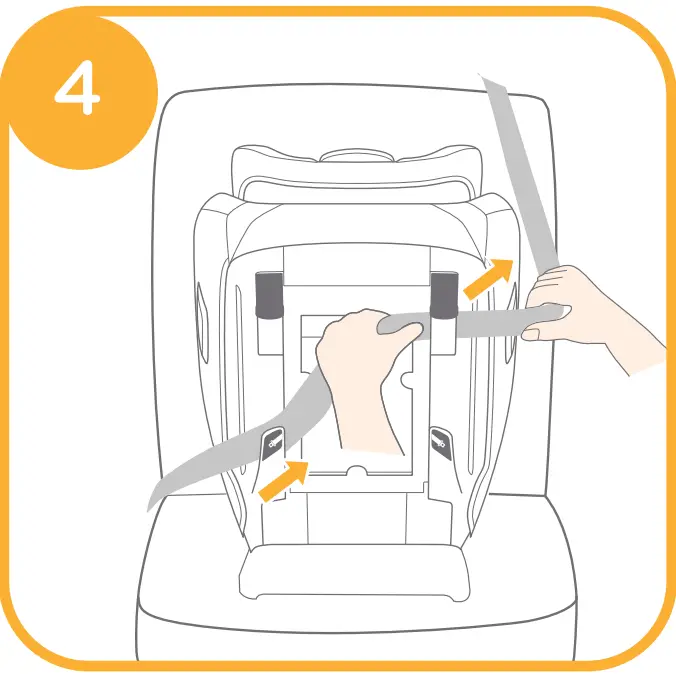 4