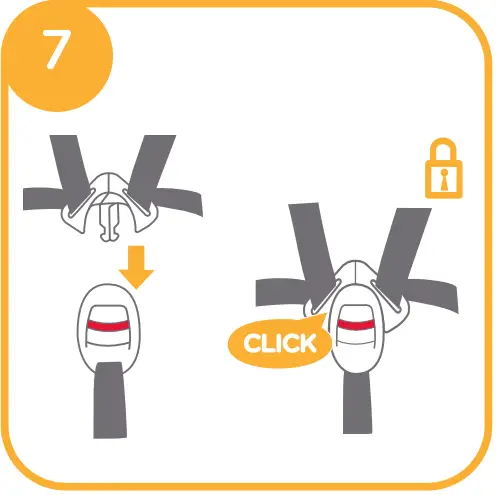 7

CLICK