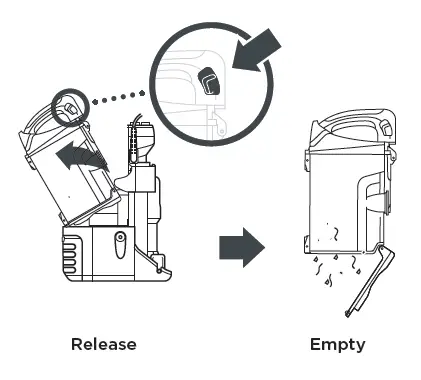 Release

Empty