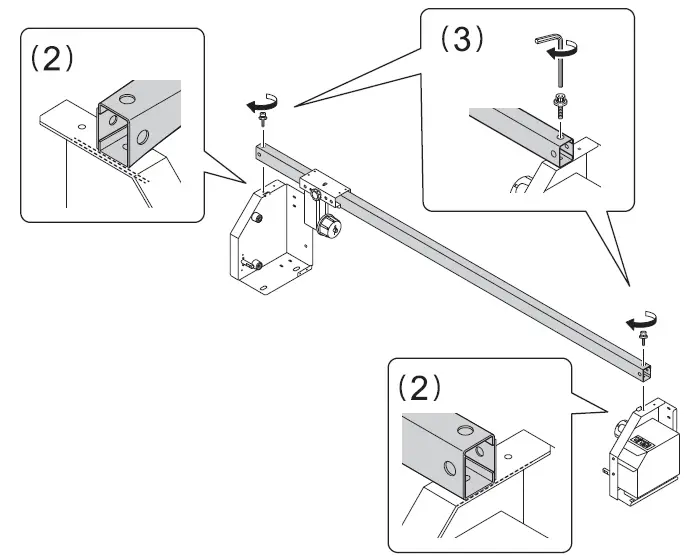 (2)

(3)

(2)