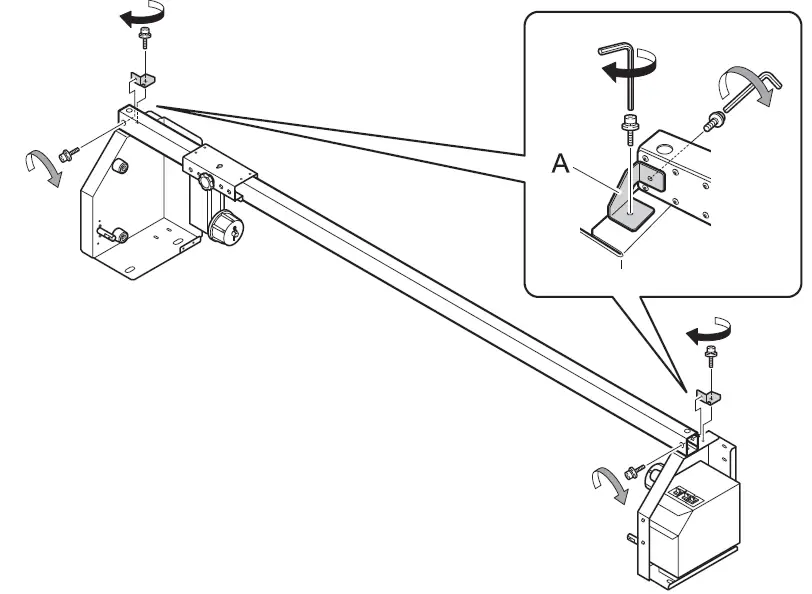 A