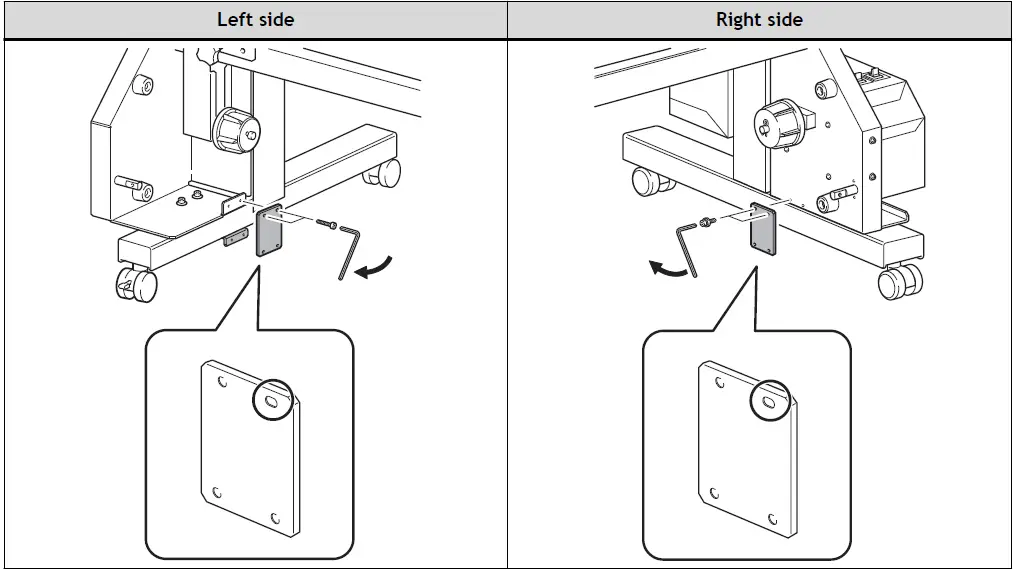 | Left side | Right side |
|---|---|
| | |