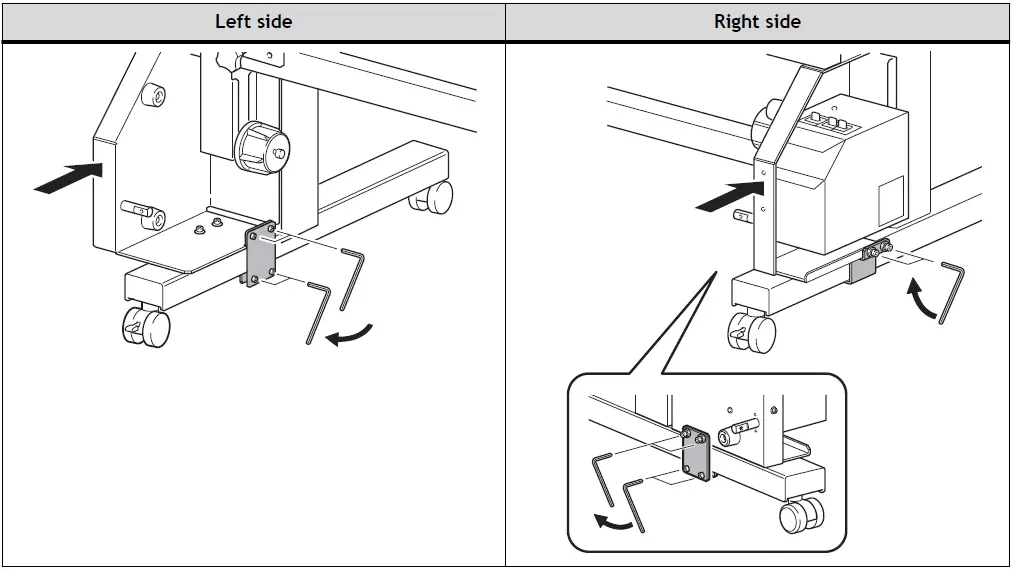 | Left side | Right side |
|---|---|
| | |