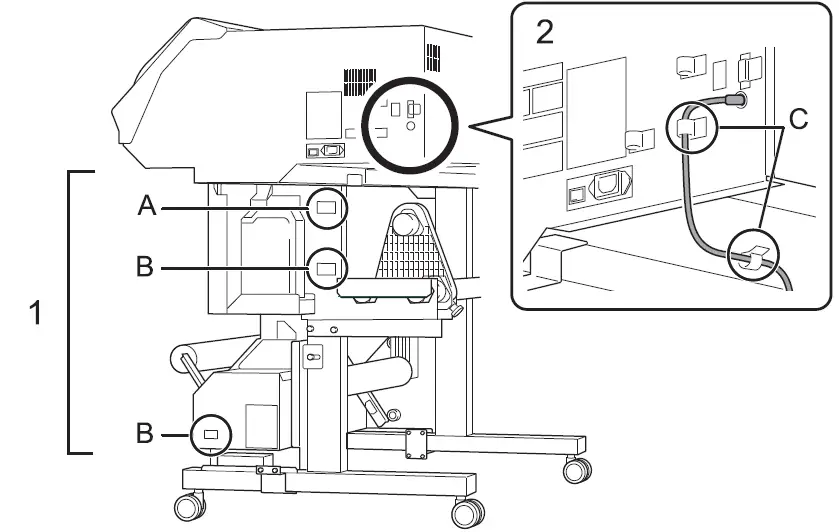 2
C
A
B
1
B