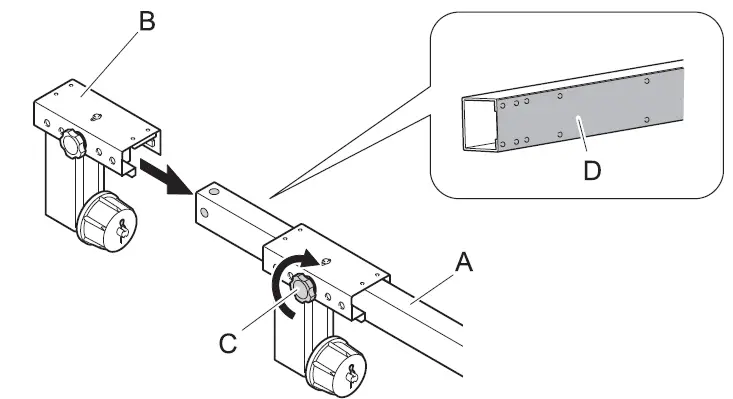 B
D
A
C