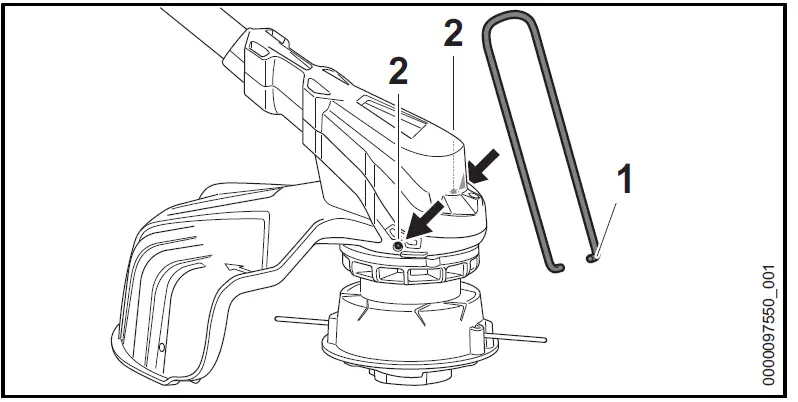 2
2
1
0000097550_001