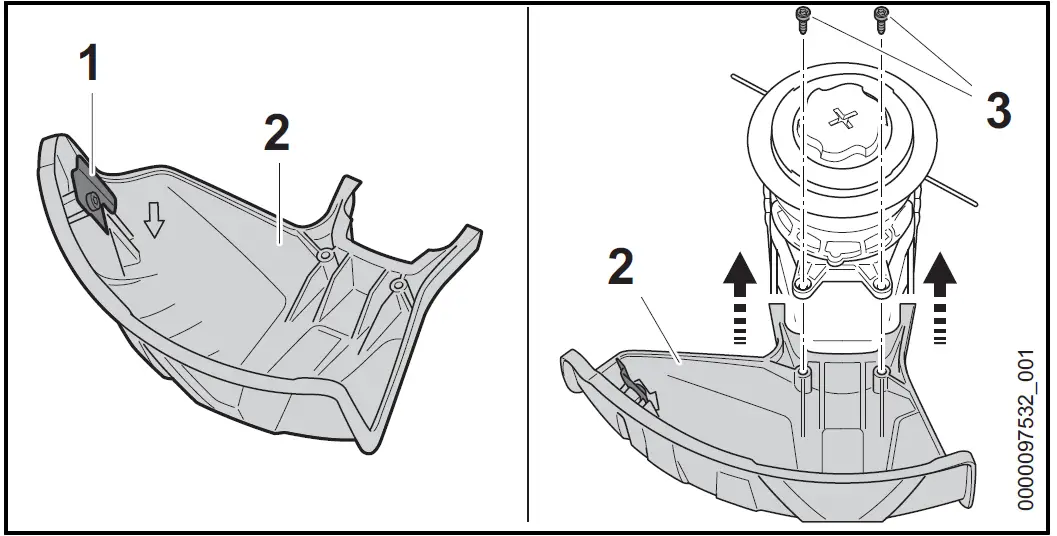 1
2
3
2
0000097532_001