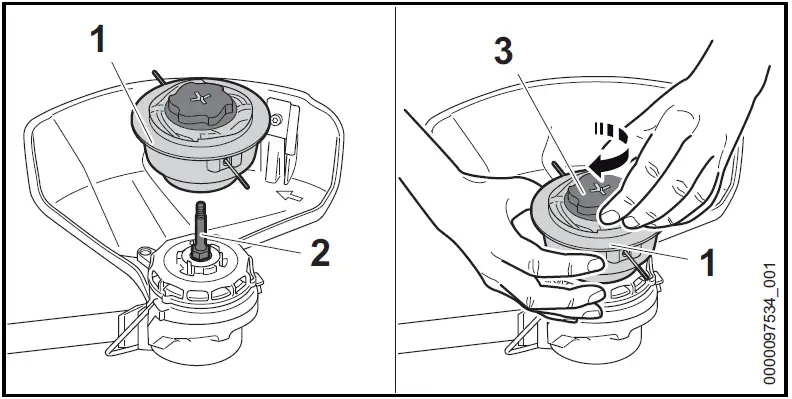 1

2

3

1

0000097534_001