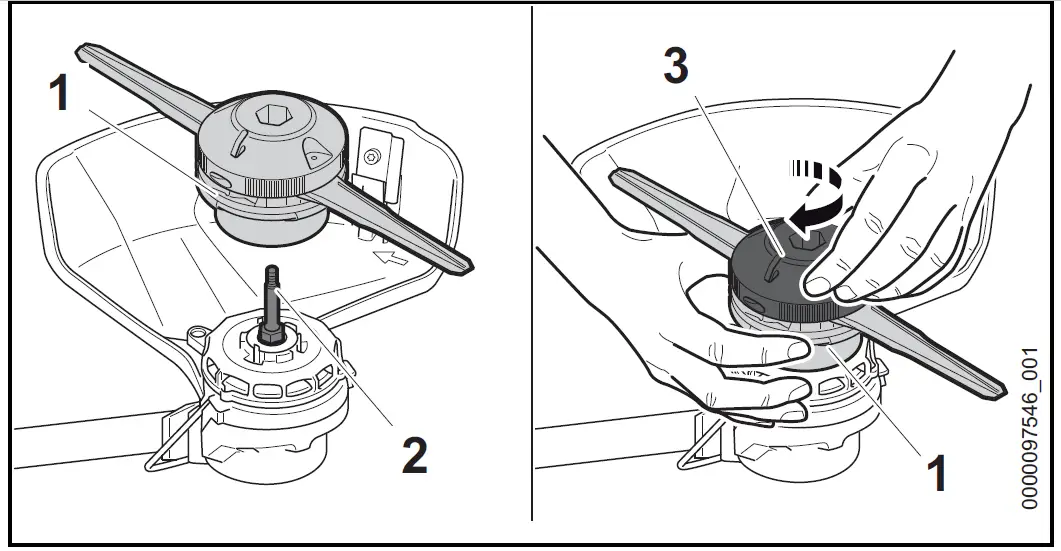 1
2
3
1
0000097546_001