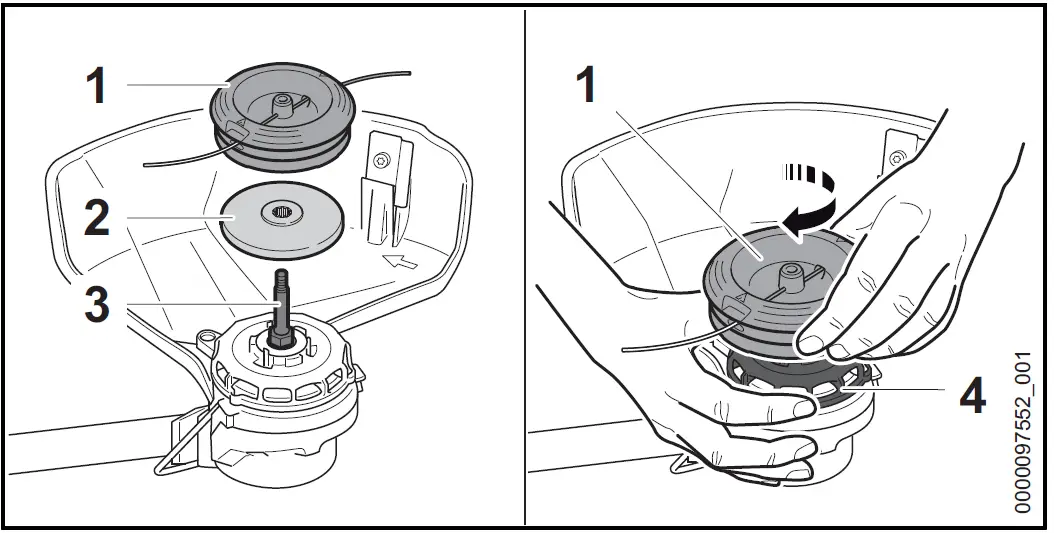 1
2
3
1
4
0000097552_001