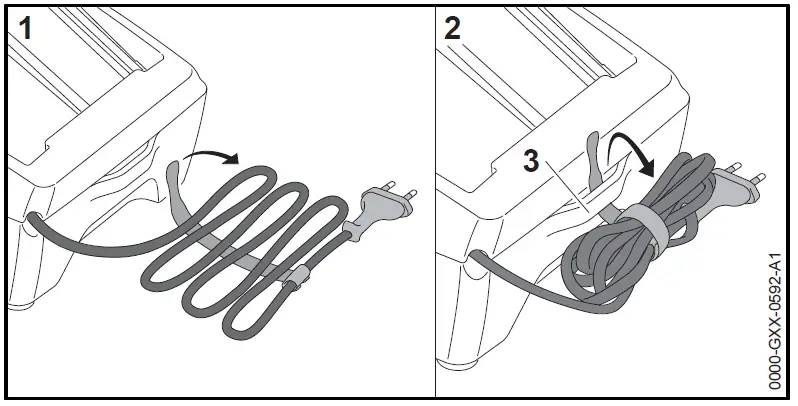 1

2

3

0000-GXX-0592-A1