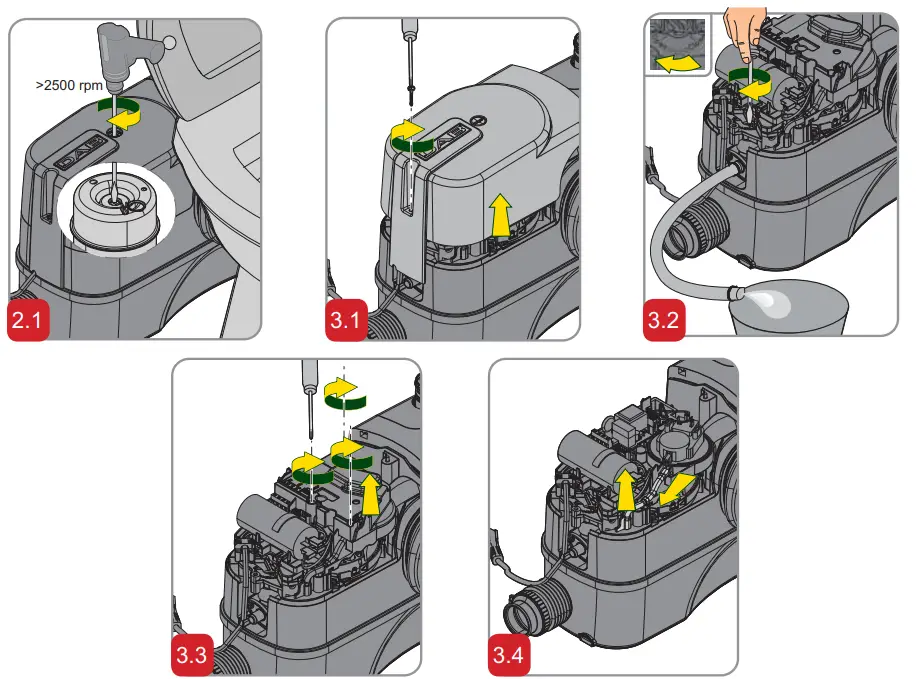 >2500 rpm

2.1

3.1

3.2

3.3

3.4