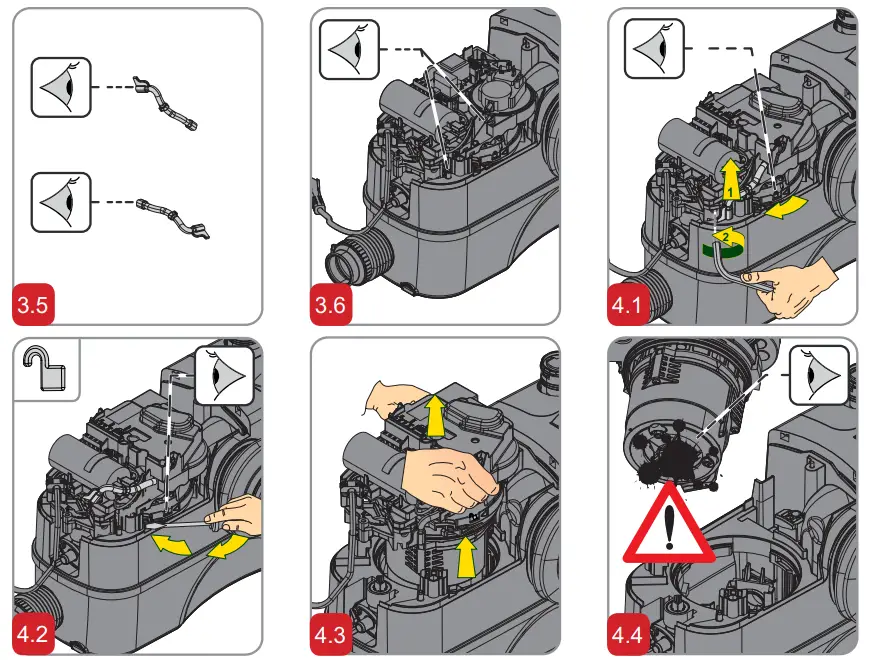 3.5

3.6

1

2

4.1

4.2

4.3

4.4