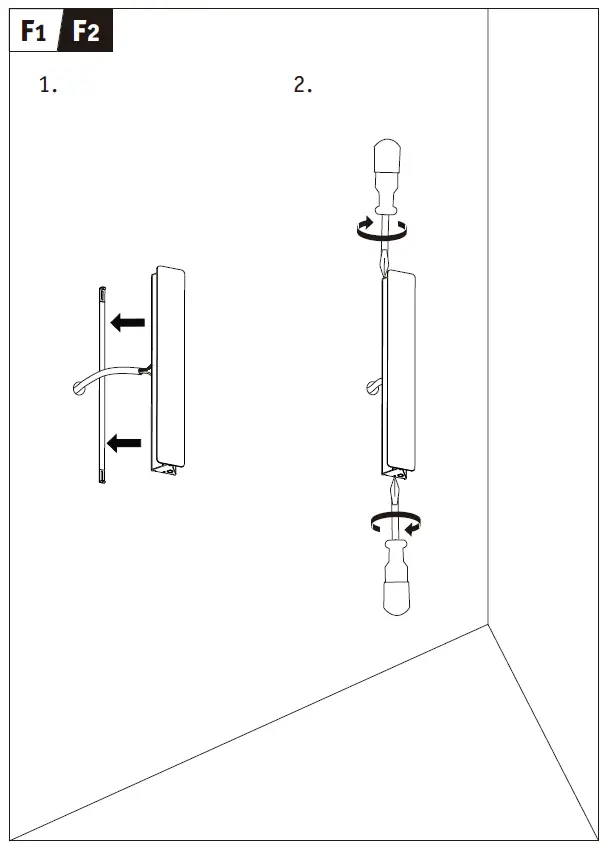 F1 F2

1.

2.