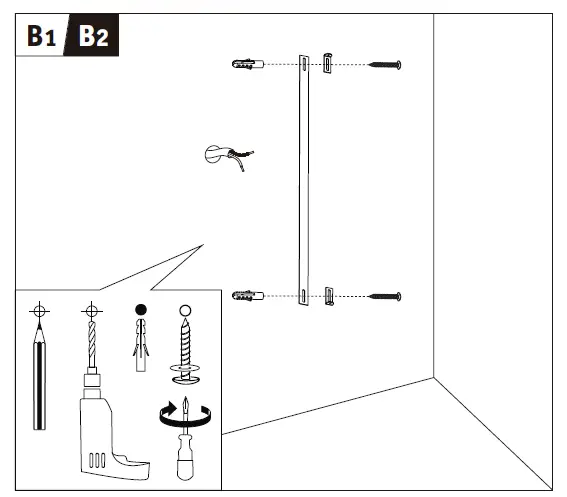 B1 B2