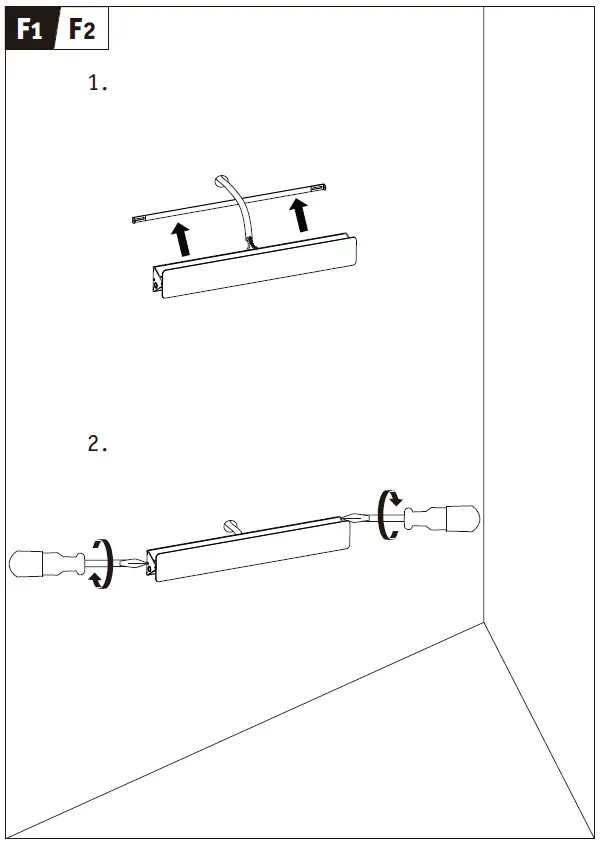 F1 F2

1.

2.