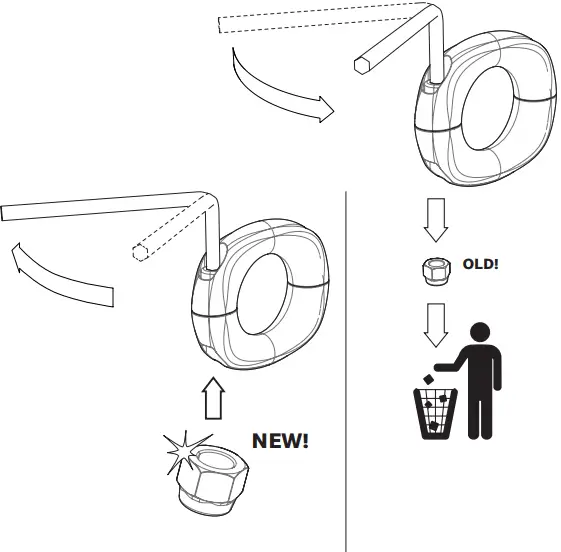 OLD!

NEW!