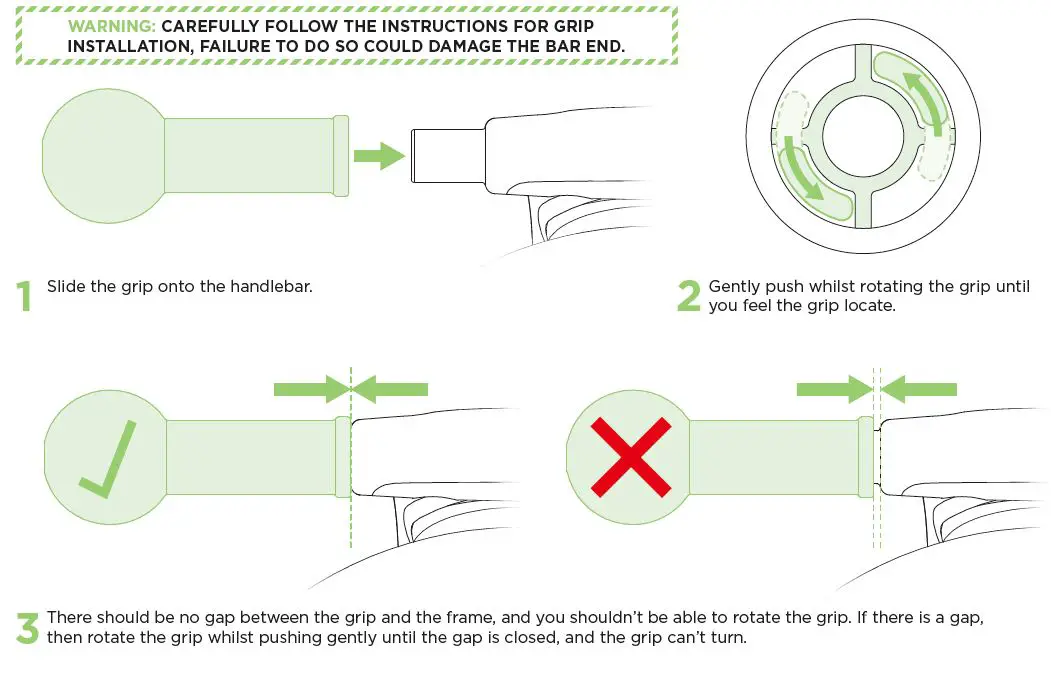 WARNING: CAREFULLY FOLLOW THE INSTRUCTIONS FOR GRIP INSTALLATION, FAILURE TO DO SO COULD DAMAGE THE BAR END.

1 Slide the grip onto the handlebar.

2 Gently push whilst rotating the grip until you feel the grip locate.

3 There should be no gap between the grip and the frame, and you shouldn't be able to rotate the grip. If there is a gap, then rotate the grip whilst pushing gently until the gap is closed, and the grip can't turn.