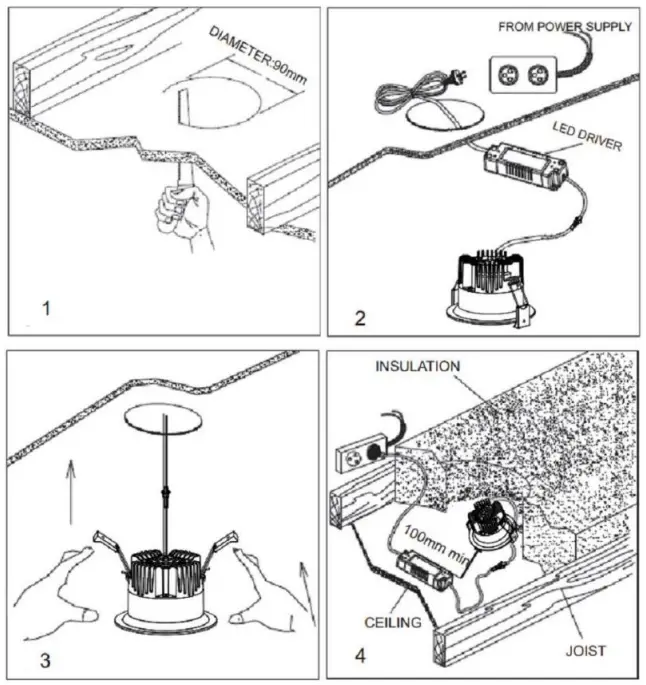 DIAMETER:90mm

1

FROM POWER SUPPLY

LED DRIVER

2

3

INSULATION

100mm min

CEILING

JOIST

4