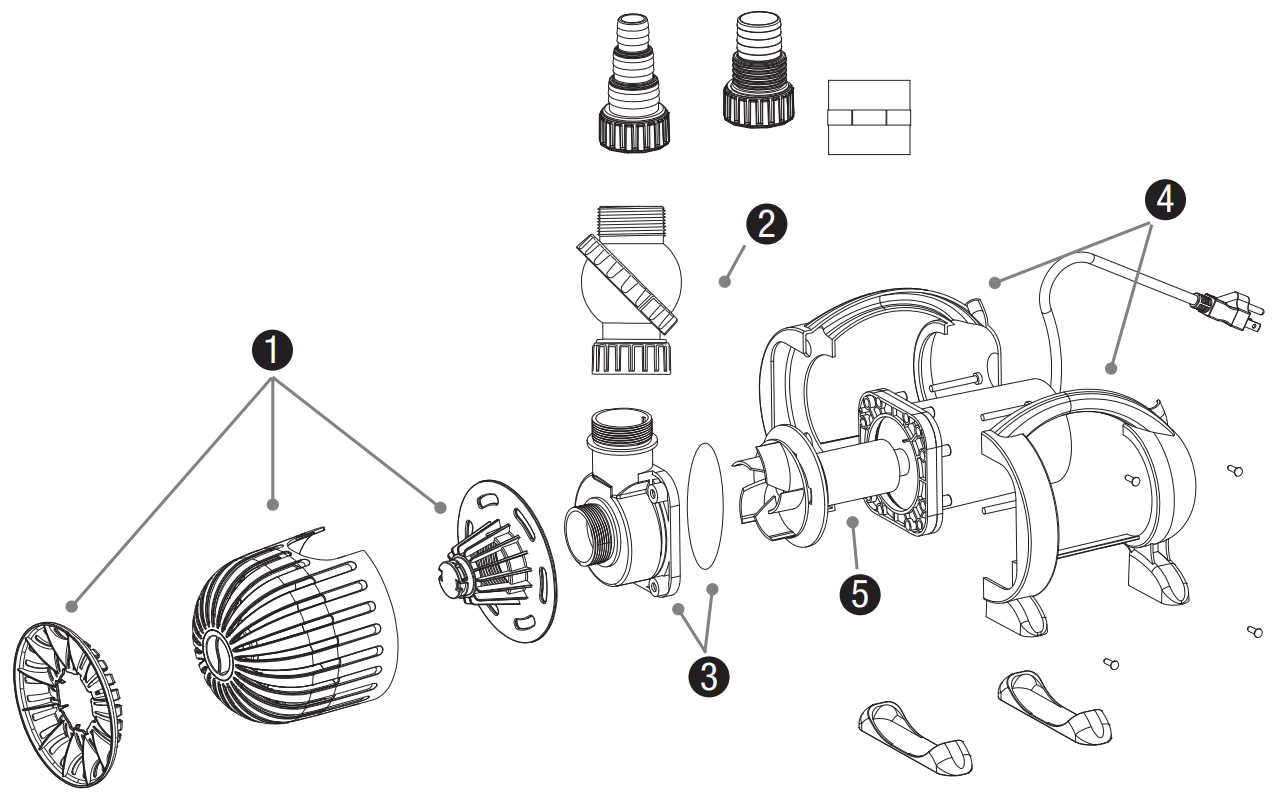 2
4
1
5
3