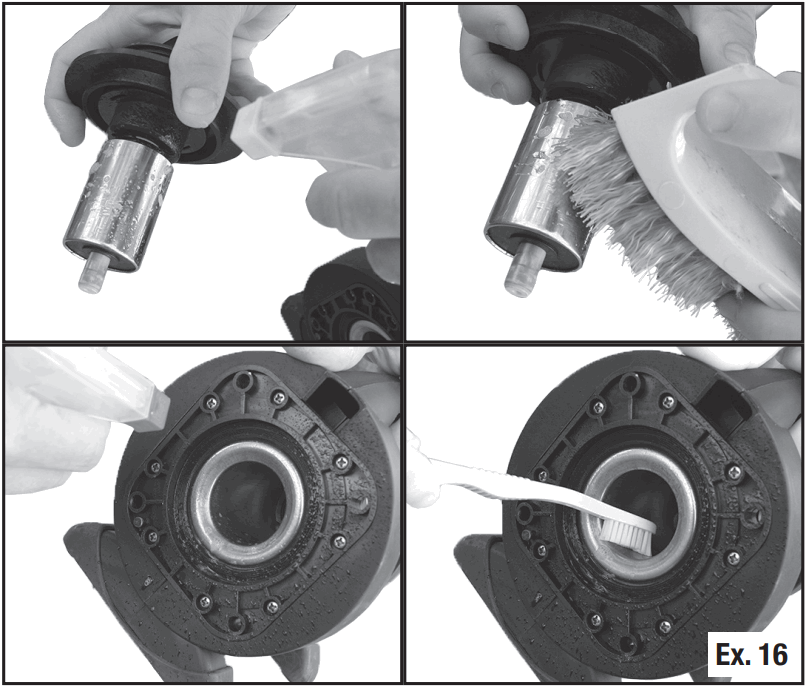 Ex. 16