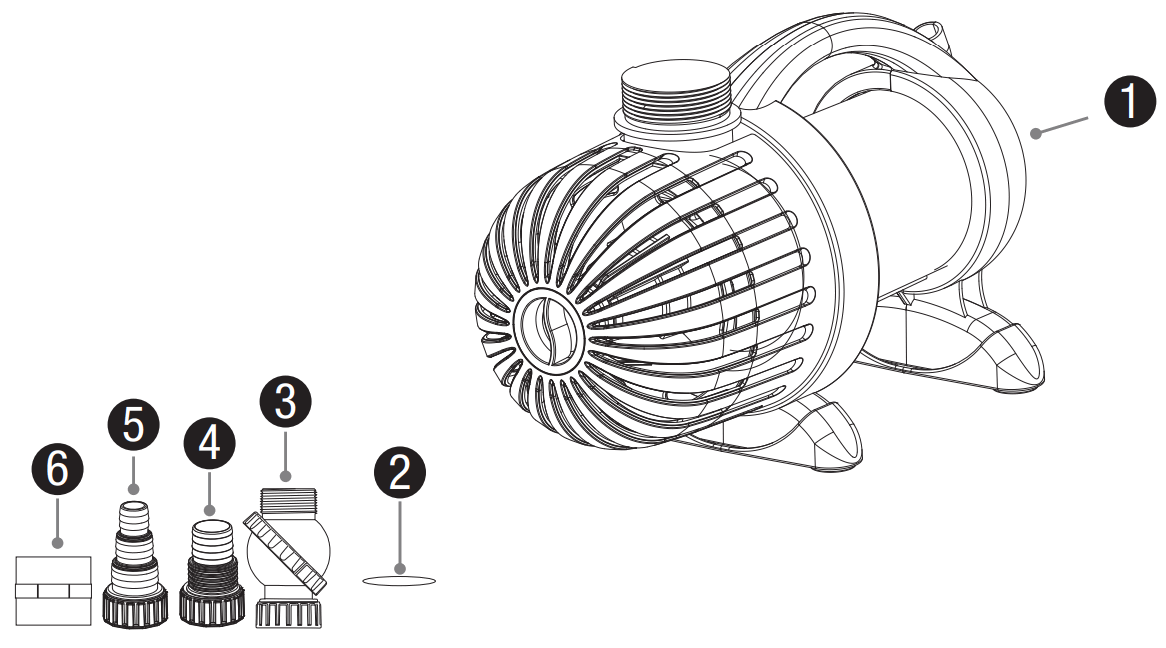 1
6
5
4
3
2