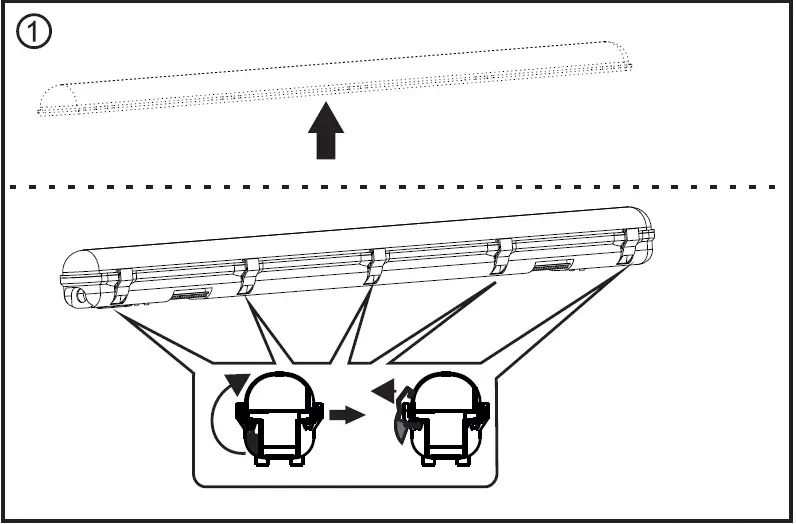 ①