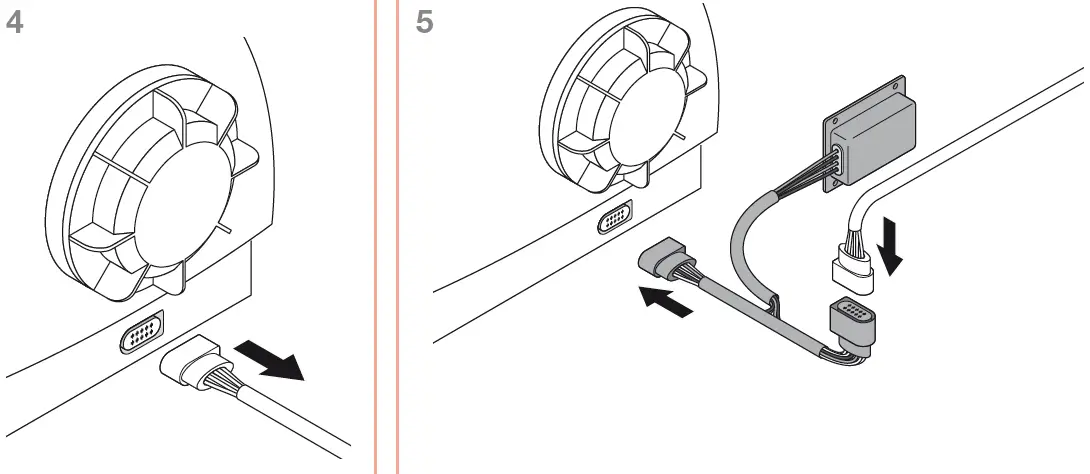 4

5