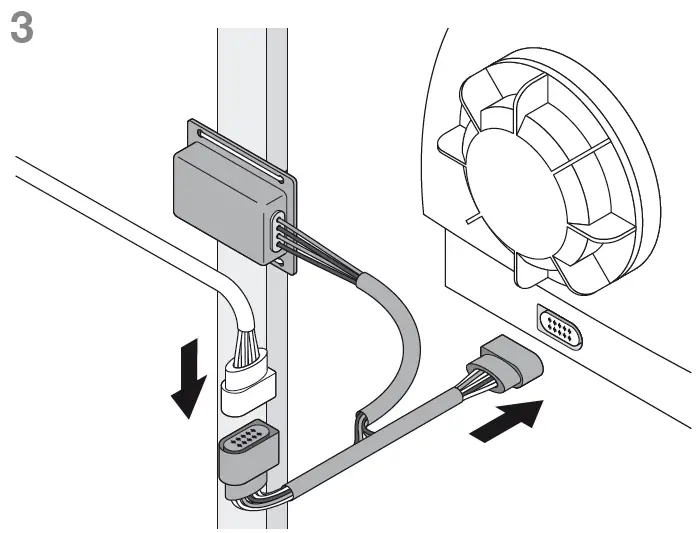 3