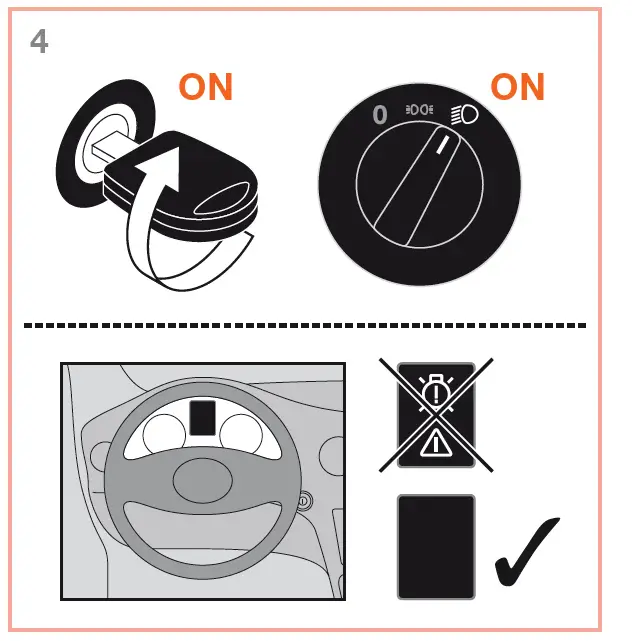 4

ON

ON

0