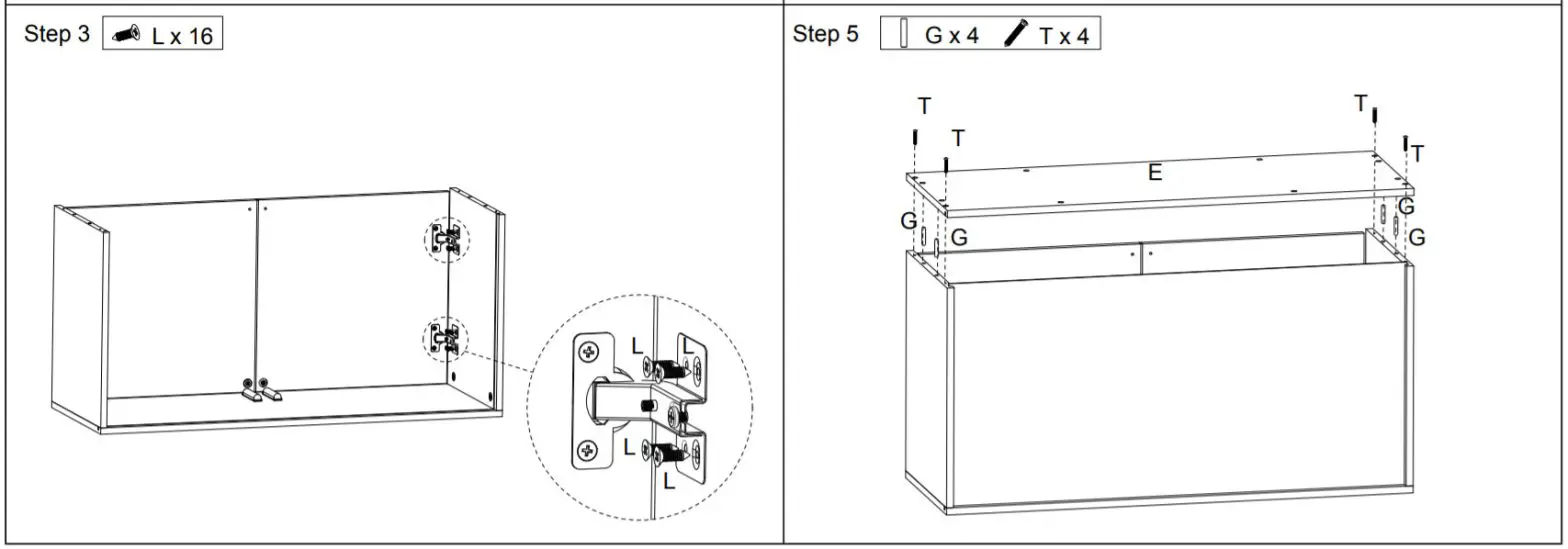 Step 3 L x 16

L
L
L
L

Step 5 G x 4 T x 4

T
T
T
T
E
G
G
G
G