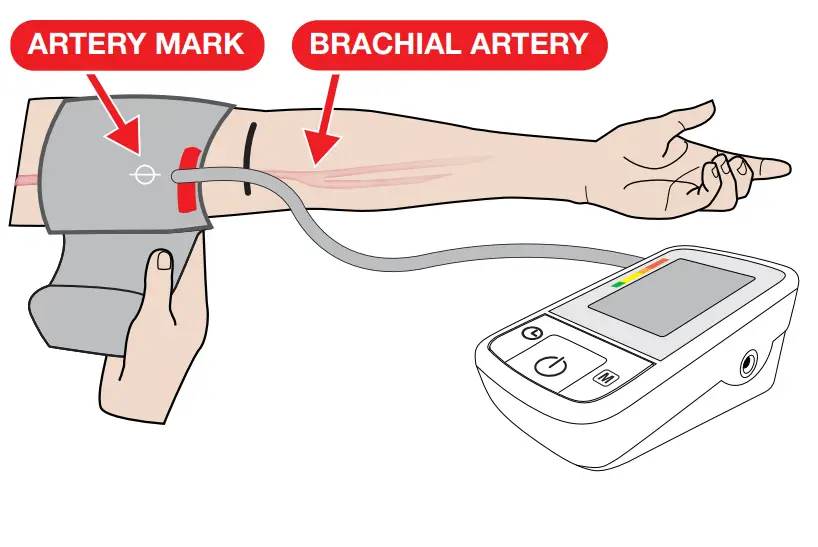 ARTERY MARK
BRACHIAL ARTERY
M