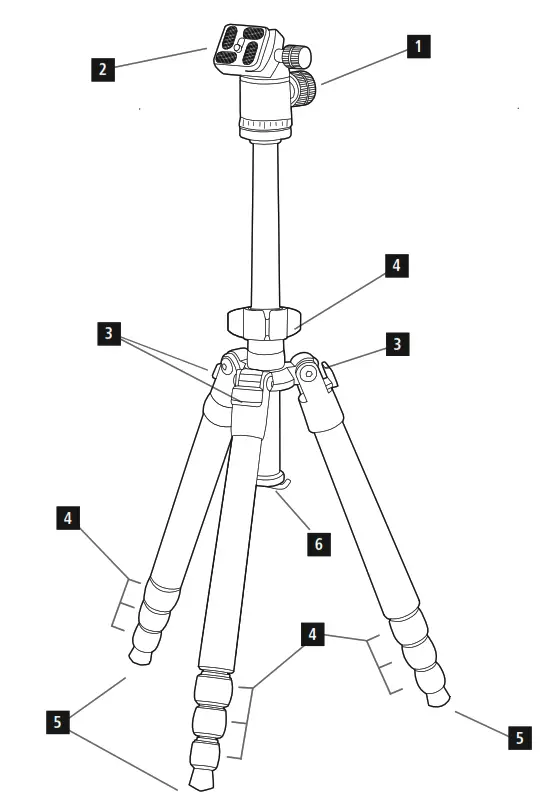 2
1
4
3
3
4
6
4
5
5