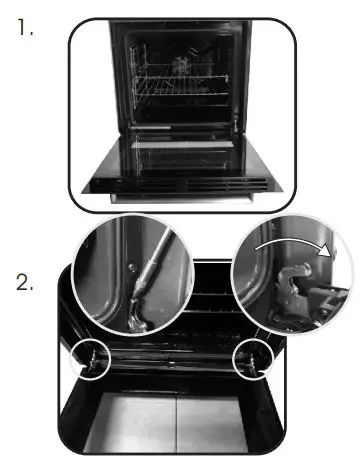 1.

2.