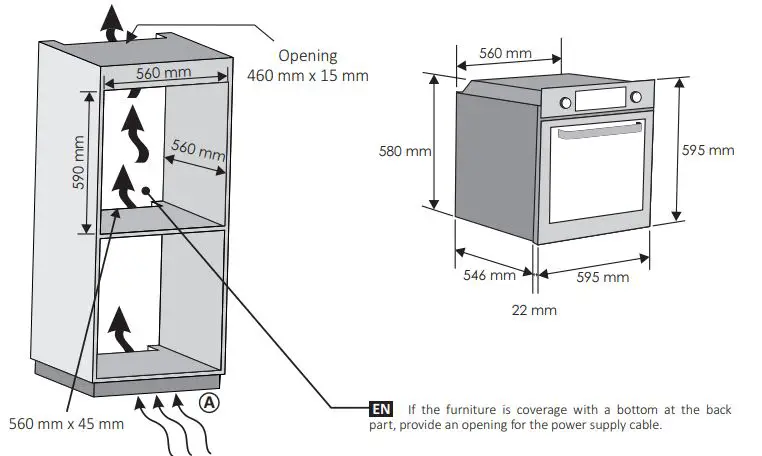 Opening
460 mm x 15 mm

560 mm

590 mm

560 mm

560 mm x 45 mm

Ⓐ

560 mm

580 mm

595 mm

546 mm

595 mm

22 mm

EN If the furniture is coverage with a bottom at the back part, provide an opening for the power supply cable.