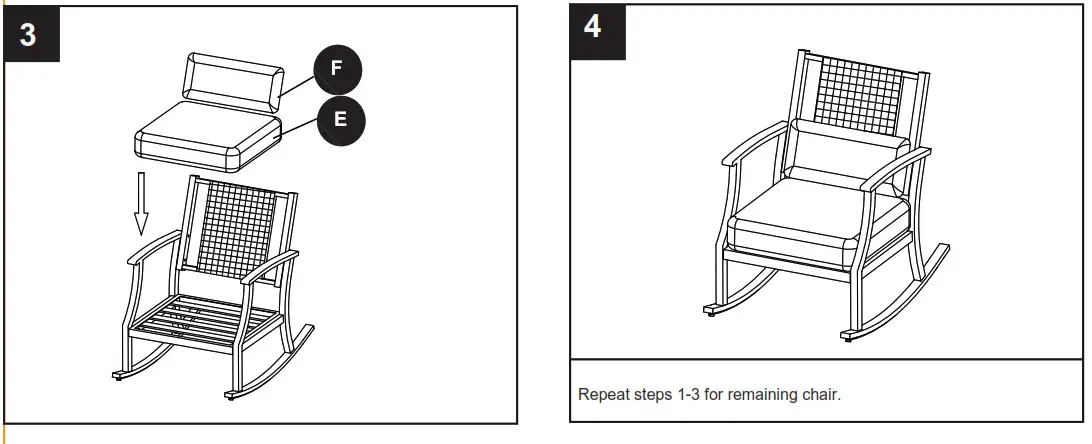 3

F

E

4

Repeat steps 1-3 for remaining chair.